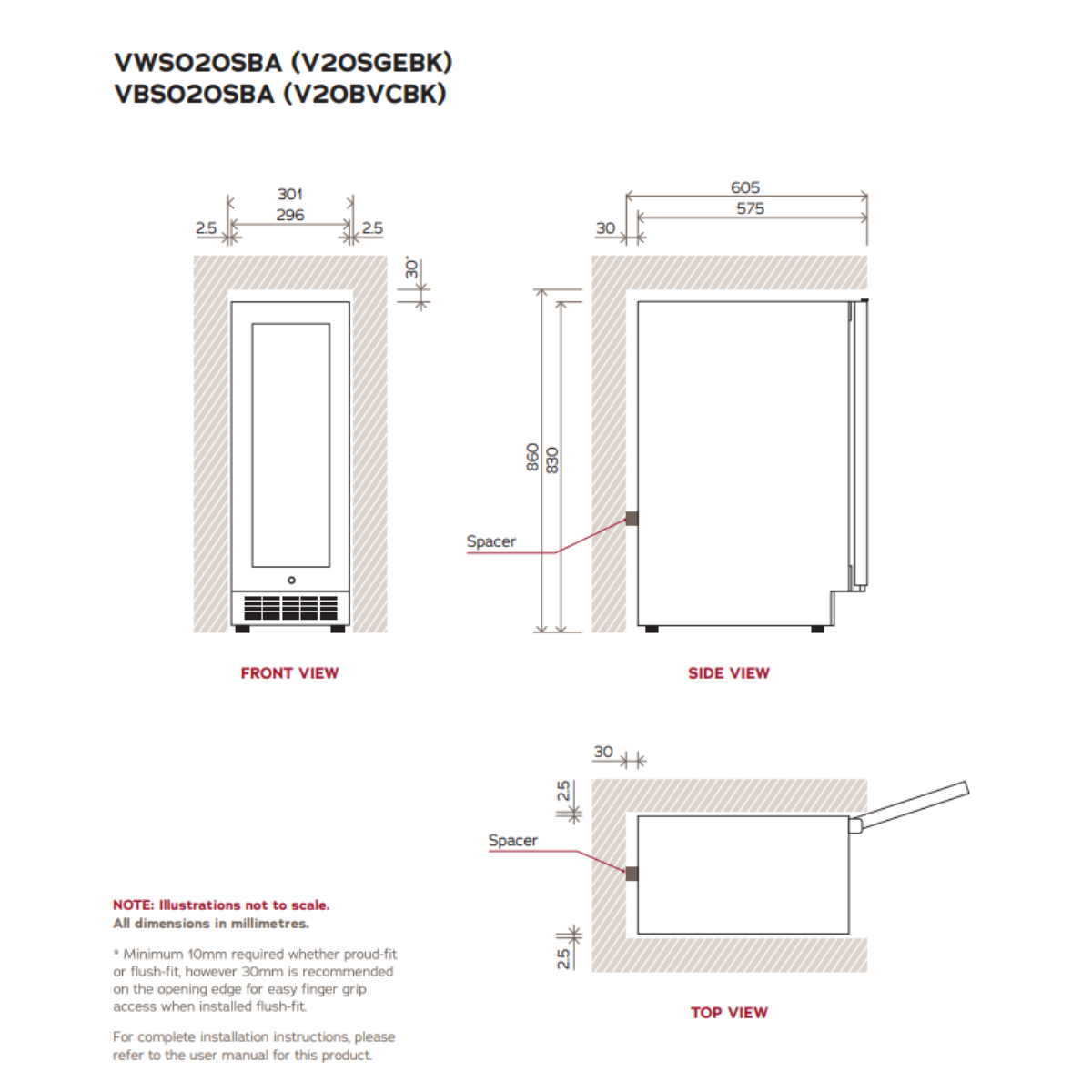 VWS020SBA (V20SGEBK)
VBS020SBA (V20BVCBK)

301
296
2.5
2.5
30*

FRONT VIEW

605
575
30
860
830
Spacer

SIDE VIEW

30
2.5
Spacer
2.5

TOP VIEW

NOTE: Illustrations not to scale.
All dimensions in millimetres.

* Minimum 10mm required whether proud-fit or flush-fit, however 30mm is recommended on the opening edge for easy finger grip access when installed flush-fit.

For complete installation instructions, please refer to the user manual for this product.