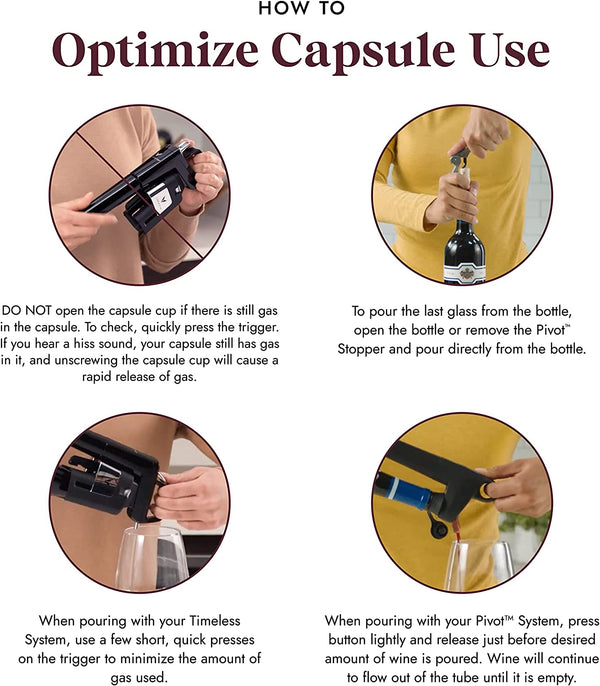 HOW TO
Optimize Capsule Use

DO NOT open the capsule cup if there is still gas in the capsule. To check, quickly press the trigger. If you hear a hiss sound, your capsule still has gas in it, and unscrewing the capsule cup will cause a rapid release of gas.

To pour the last glass from the bottle, open the bottle or remove the Pivot™ Stopper and pour directly from the bottle.

When pouring with your Timeless System, use a few short, quick presses on the trigger to minimize the amount of gas used.

When pouring with your Pivot™ System, press button lightly and release just before desired amount of wine is poured. Wine will continue to flow out of the tube until it is empty.