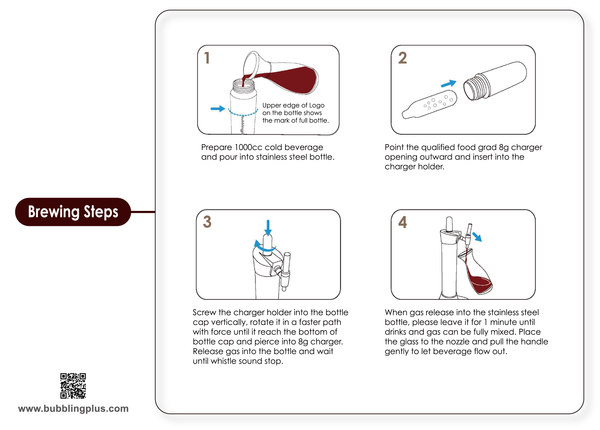 Brewing Steps

1

Upper edge of Logo on the bottle shows the mark of full bottle.

Prepare 1000cc cold beverage and pour into stainless steel bottle.

2

Point the qualified food grad 8g charger opening outward and insert into the charger holder.

3

Screw the charger holder into the bottle cap vertically, rotate it in a faster path with force until it reach the bottom of bottle cap and pierce into 8g charger. Release gas into the bottle and wait until whistle sound stop.

4

When gas release into the stainless steel bottle, please leave it for 1 minute until drinks and gas can be fully mixed. Place the glass to the nozzle and pull the handle gently to let beverage flow out.

www.bubblingplus.com