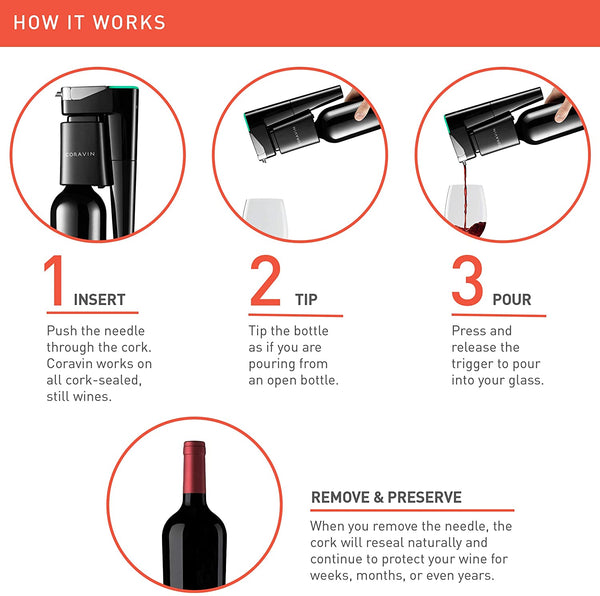 HOW IT WORKS

CORAVIN

CORAVIN

CORAVIN

1 INSERT

Push the needle through the cork. Coravin works on all cork-sealed, still wines.

2 TIP

Tip the bottle as if you are pouring from an open bottle.

3 POUR

Press and release the trigger to pour into your glass.

REMOVE & PRESERVE

When you remove the needle, the cork will reseal naturally and continue to protect your wine for weeks, months, or even years.