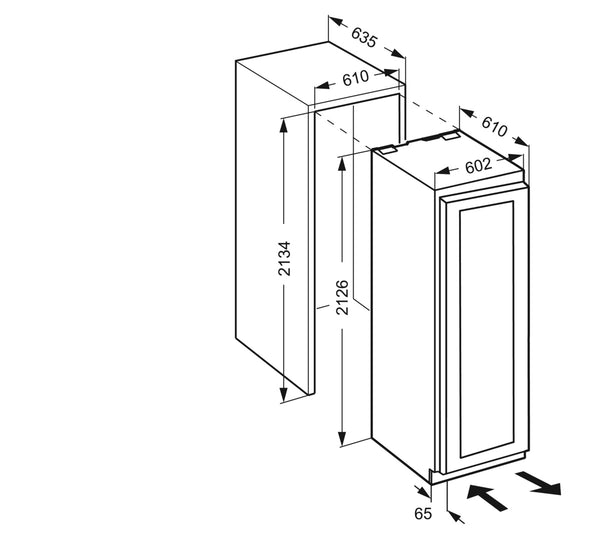 635
610
610
602
2134
2126
65