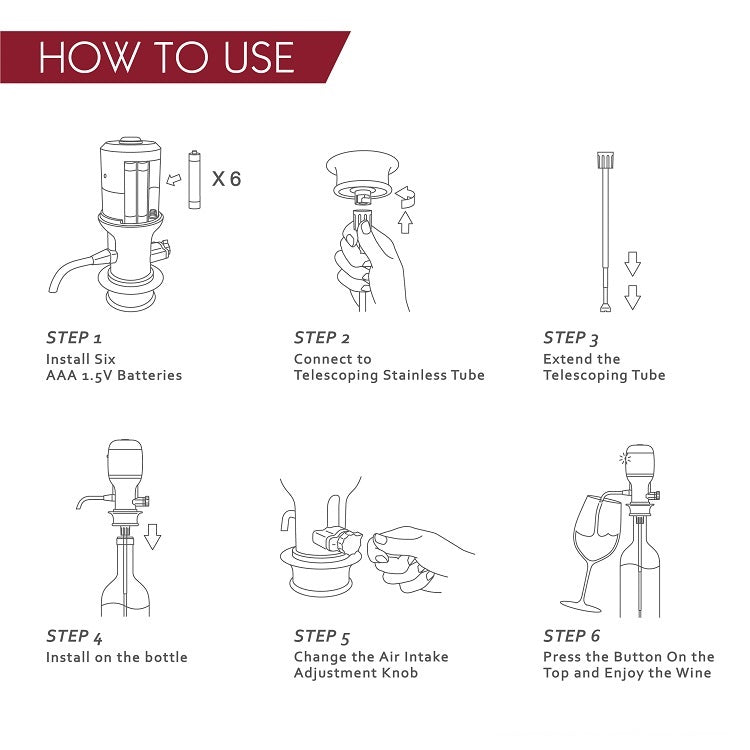 HOW TO USE

X 6

STEP 1
Install Six
AAA 1.5V Batteries

STEP 2
Connect to
Telescoping Stainless Tube

STEP 3
Extend the
Telescoping Tube

STEP 4
Install on the bottle

STEP 5
Change the Air Intake
Adjustment Knob

STEP 6
Press the Button On the
Top and Enjoy the Wine