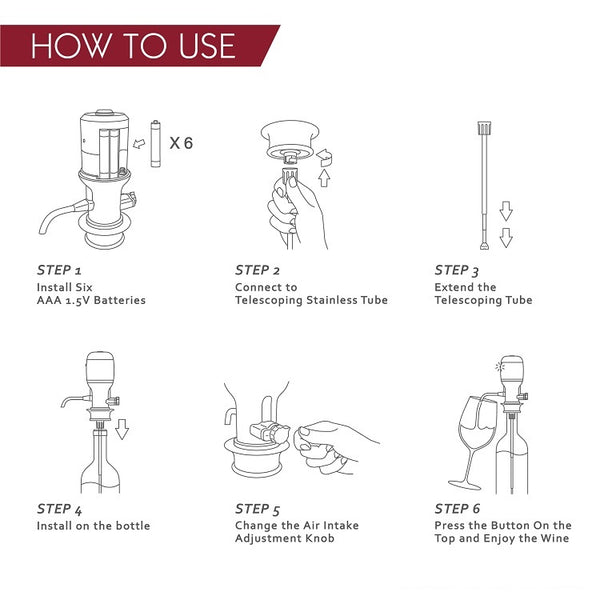 HOW TO USE

X 6

STEP 1
Install Six
AAA 1.5V Batteries

STEP 2
Connect to
Telescoping Stainless Tube

STEP 3
Extend the
Telescoping Tube

STEP 4
Install on the bottle

STEP 5
Change the Air Intake
Adjustment Knob

STEP 6
Press the Button On the
Top and Enjoy the Wine