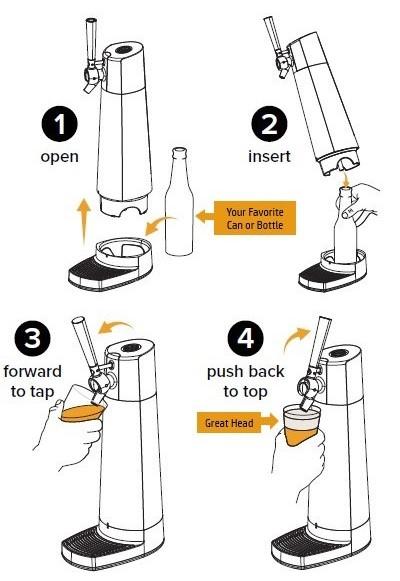 1
open

Your Favorite Can or Bottle

2
insert

3
forward to tap

4
push back to top

Great Head